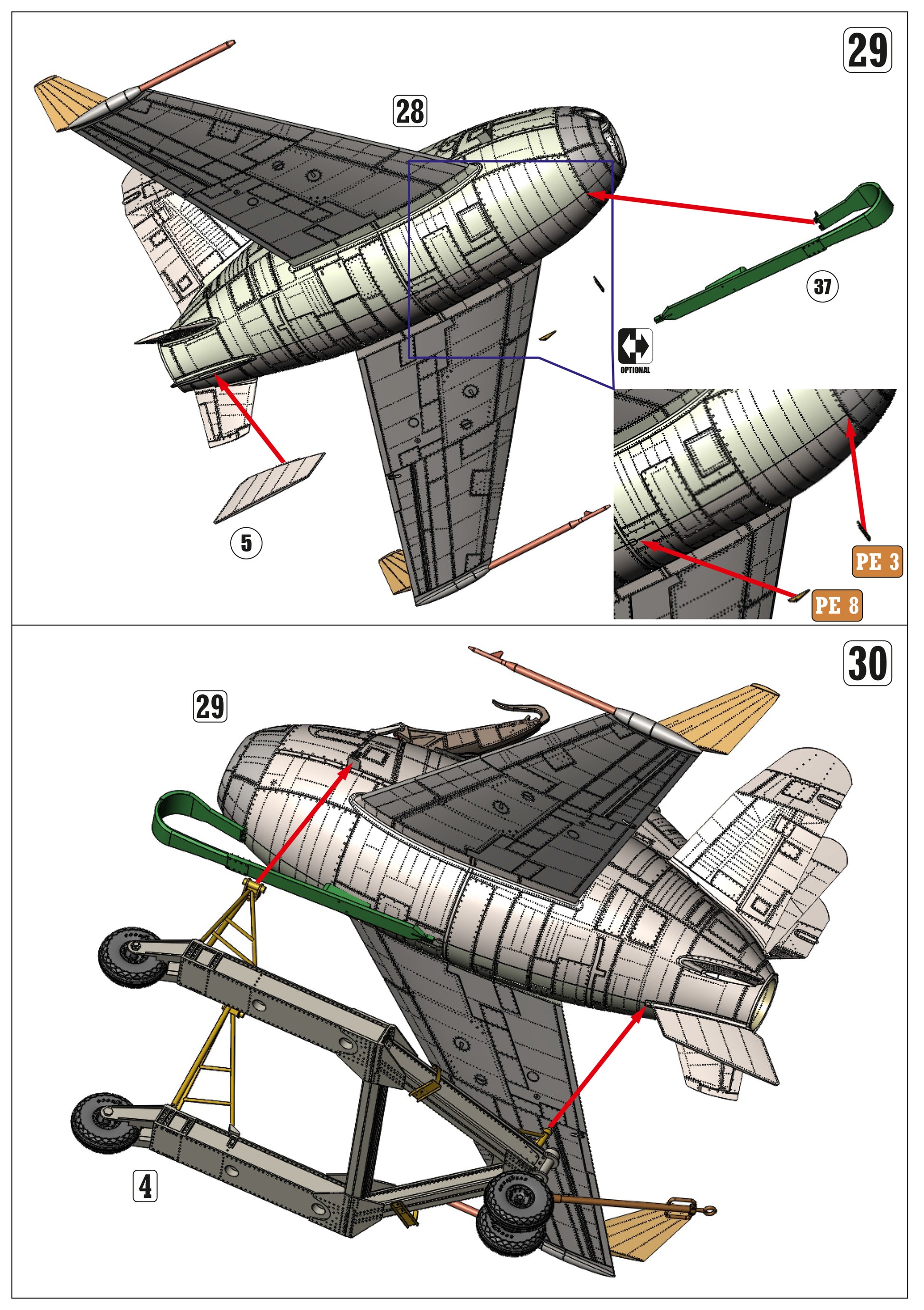 29

28

37

OPTIONAL

5

PE 3

PE 8

30

29

4