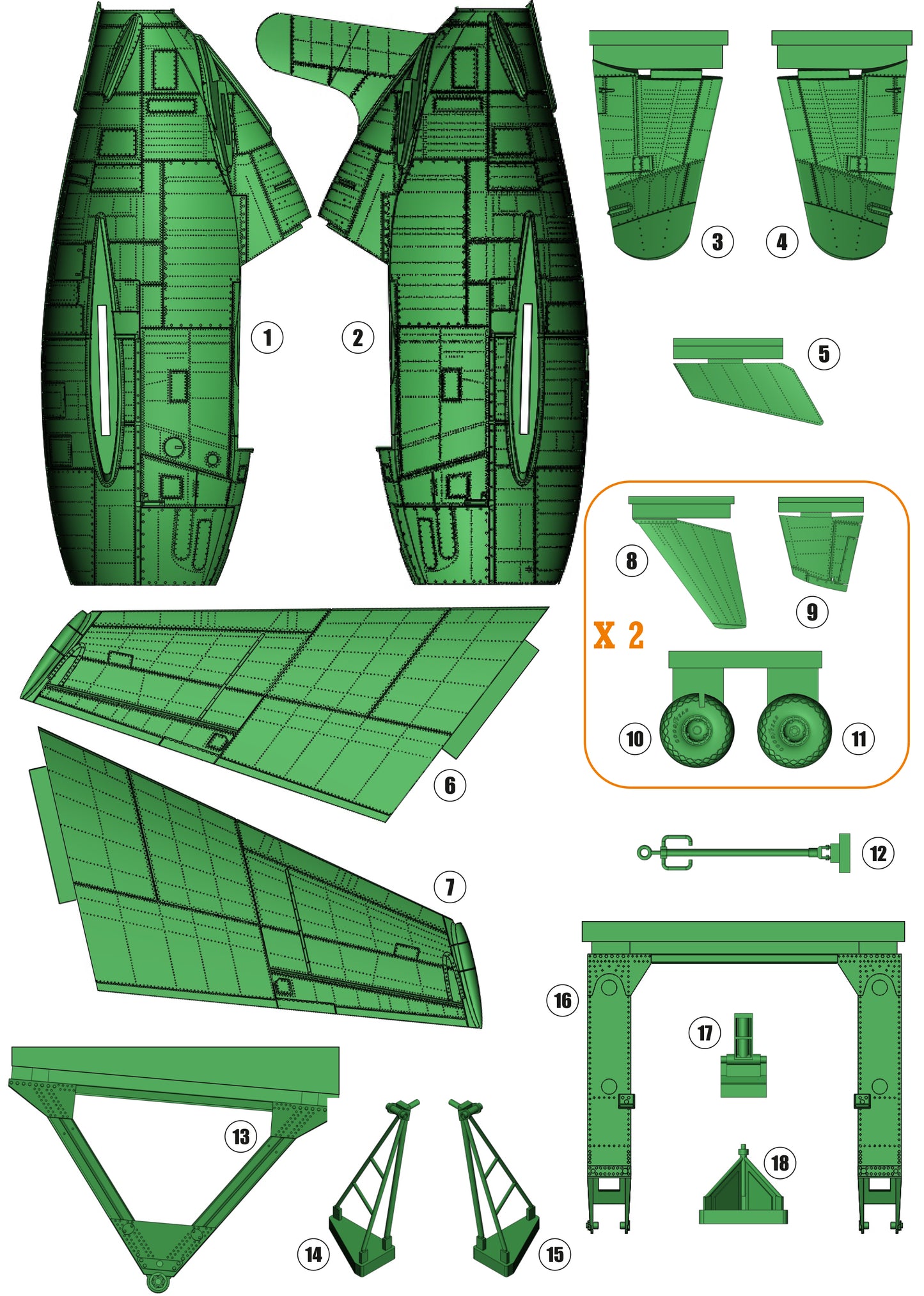 1
2
3
4
5
8
9
X 2
10
11
6
7
12
16
17
13
18
14
15