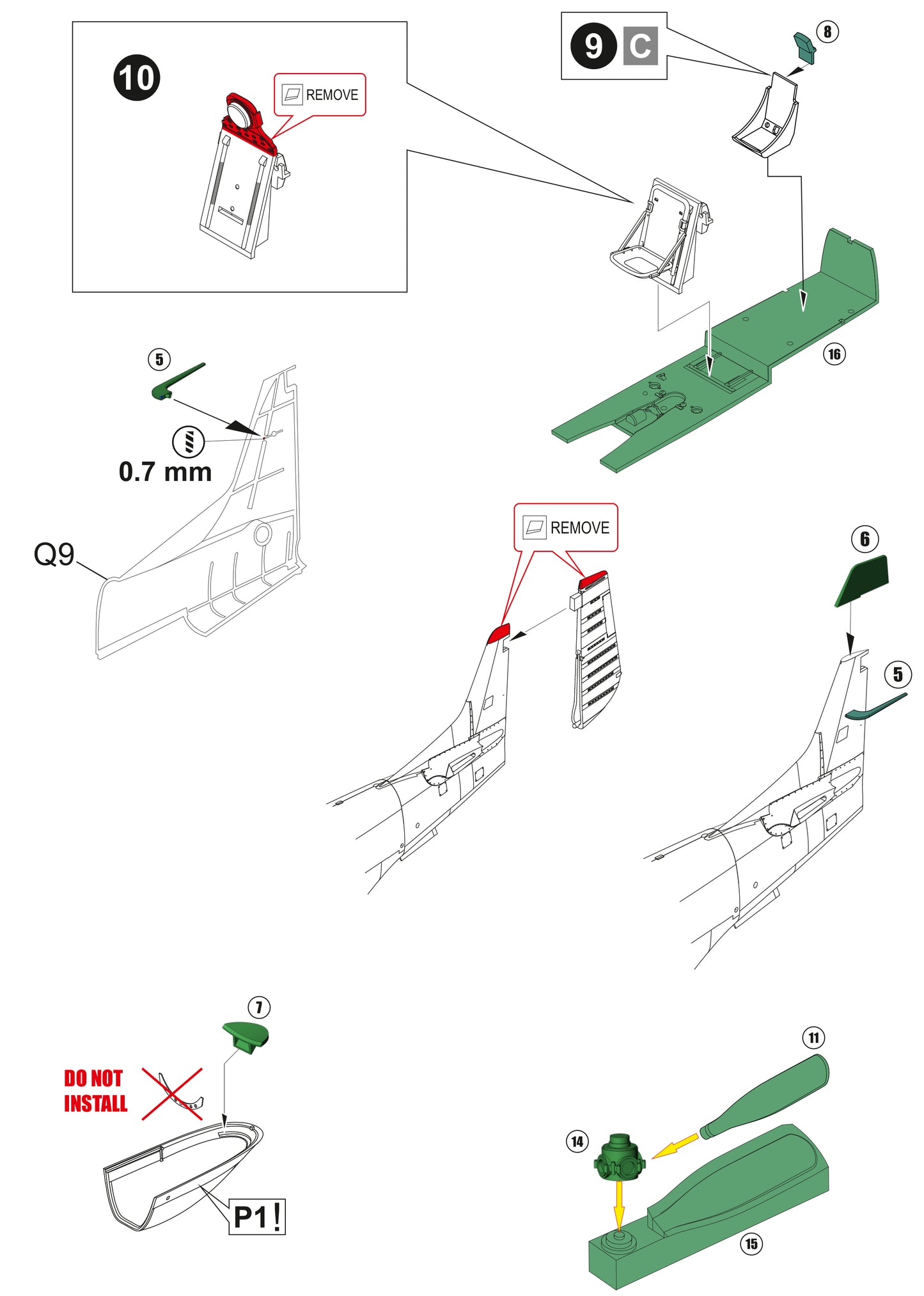 10

REMOVE

9 C

8

16

5

0.7 mm

Q9

REMOVE

6

5

7

DO NOT INSTALL

P1!

11

14

15