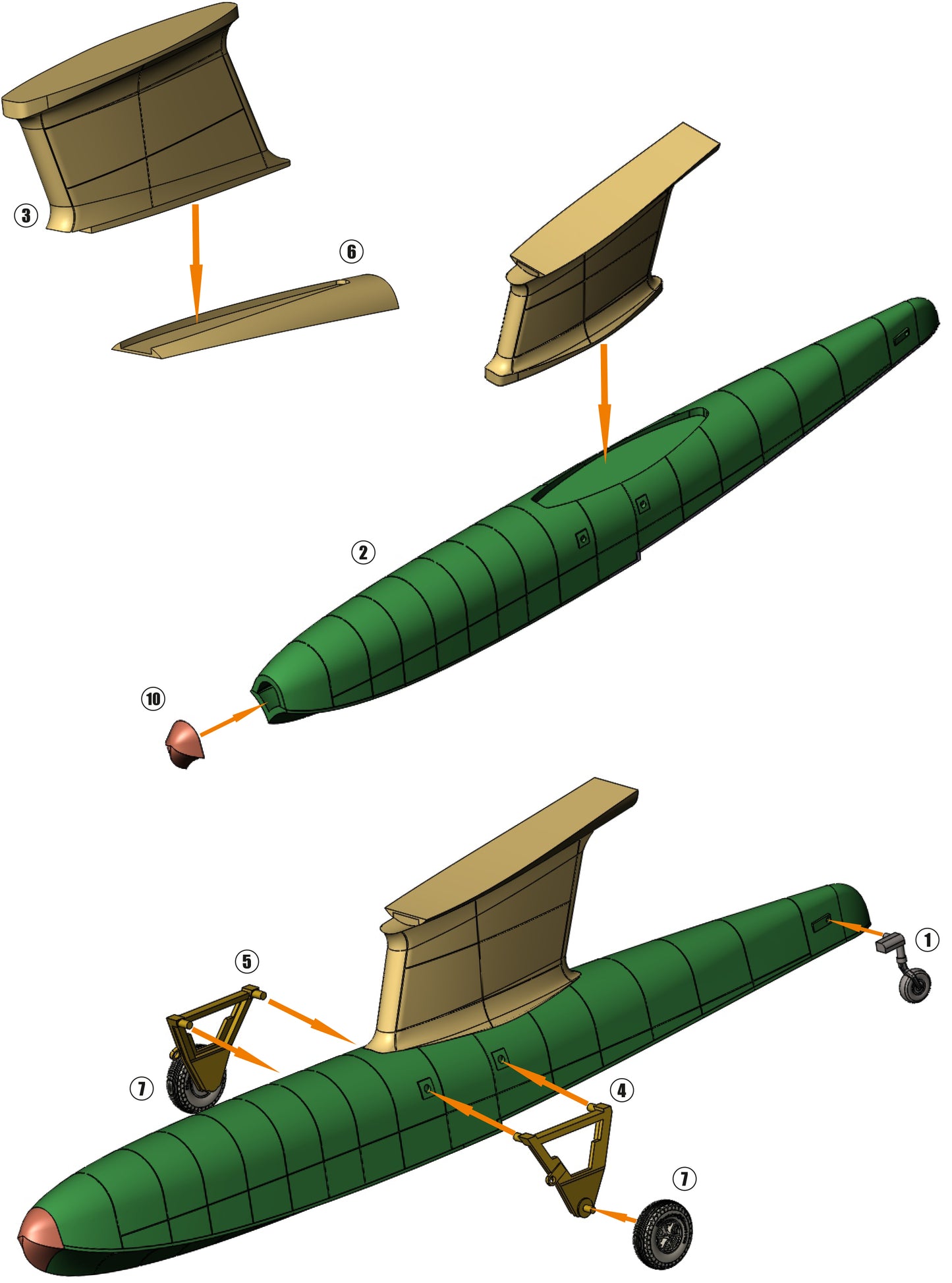 3

6

2

10

5

1

7

4

7