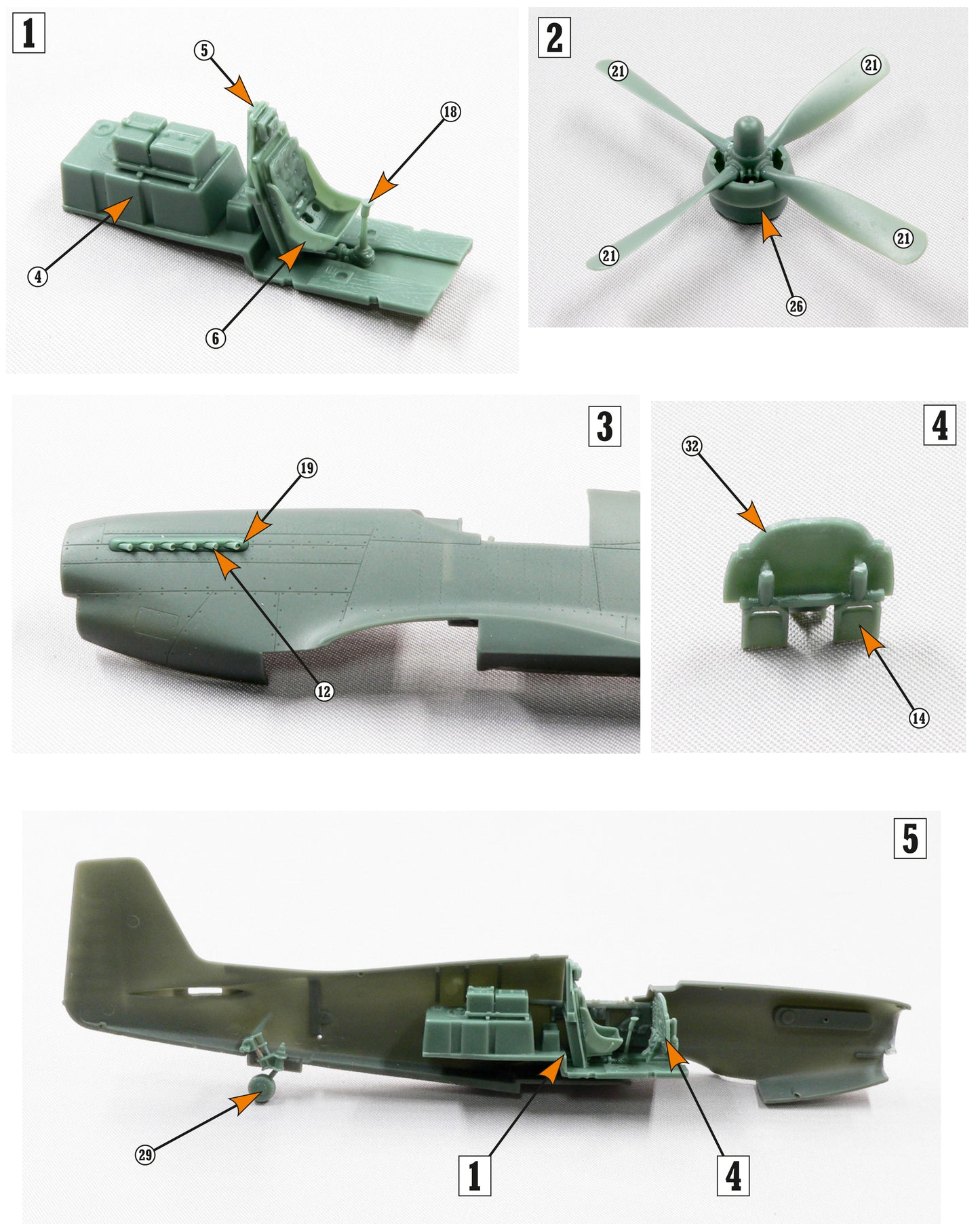 1
5
18
4
6

2
21
21
21
21
26

3
19
12

4
32
14

5
29
1
4