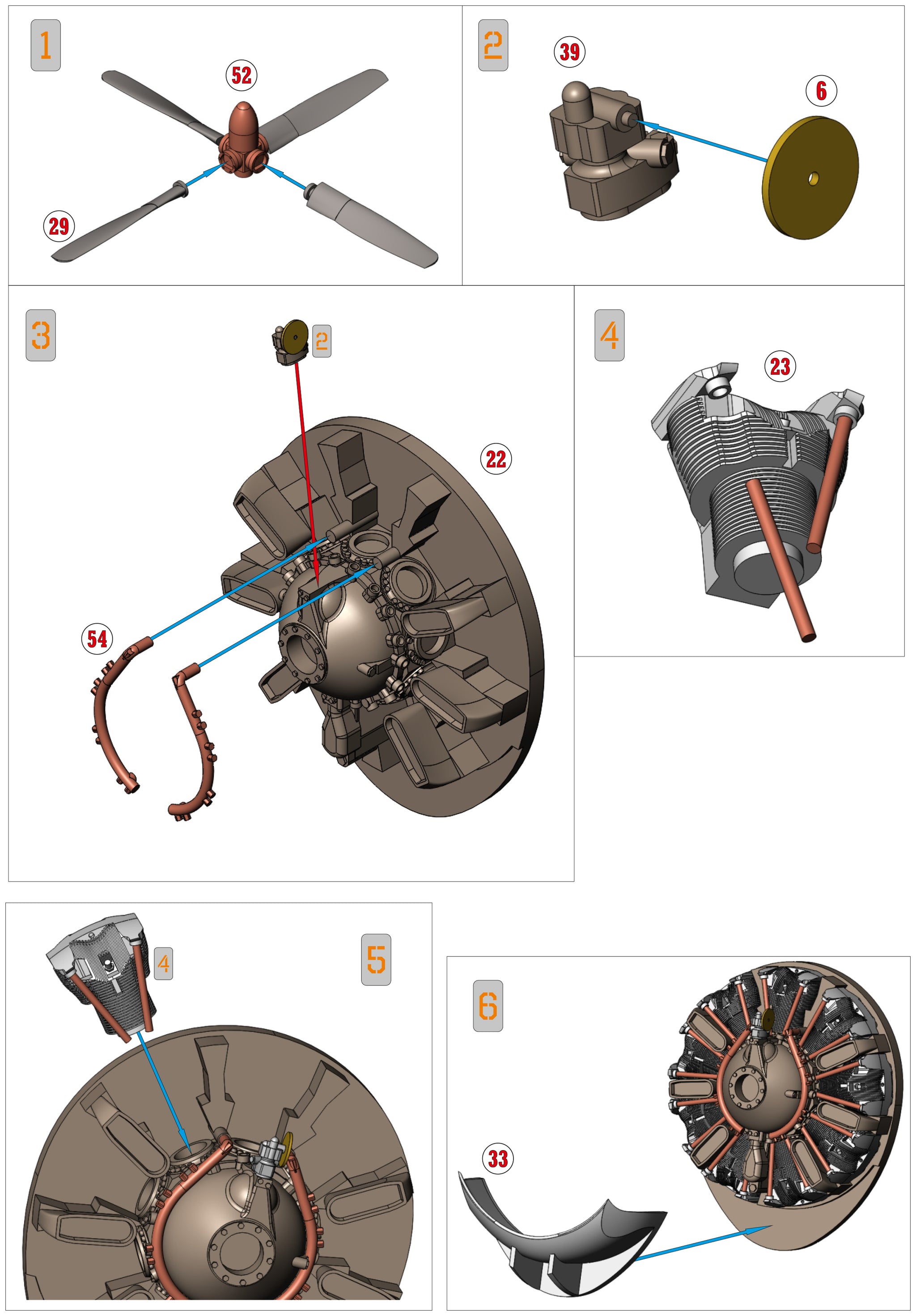 1
52
29

2
39
6

3
2
22
54

4
23

4
5

6
33