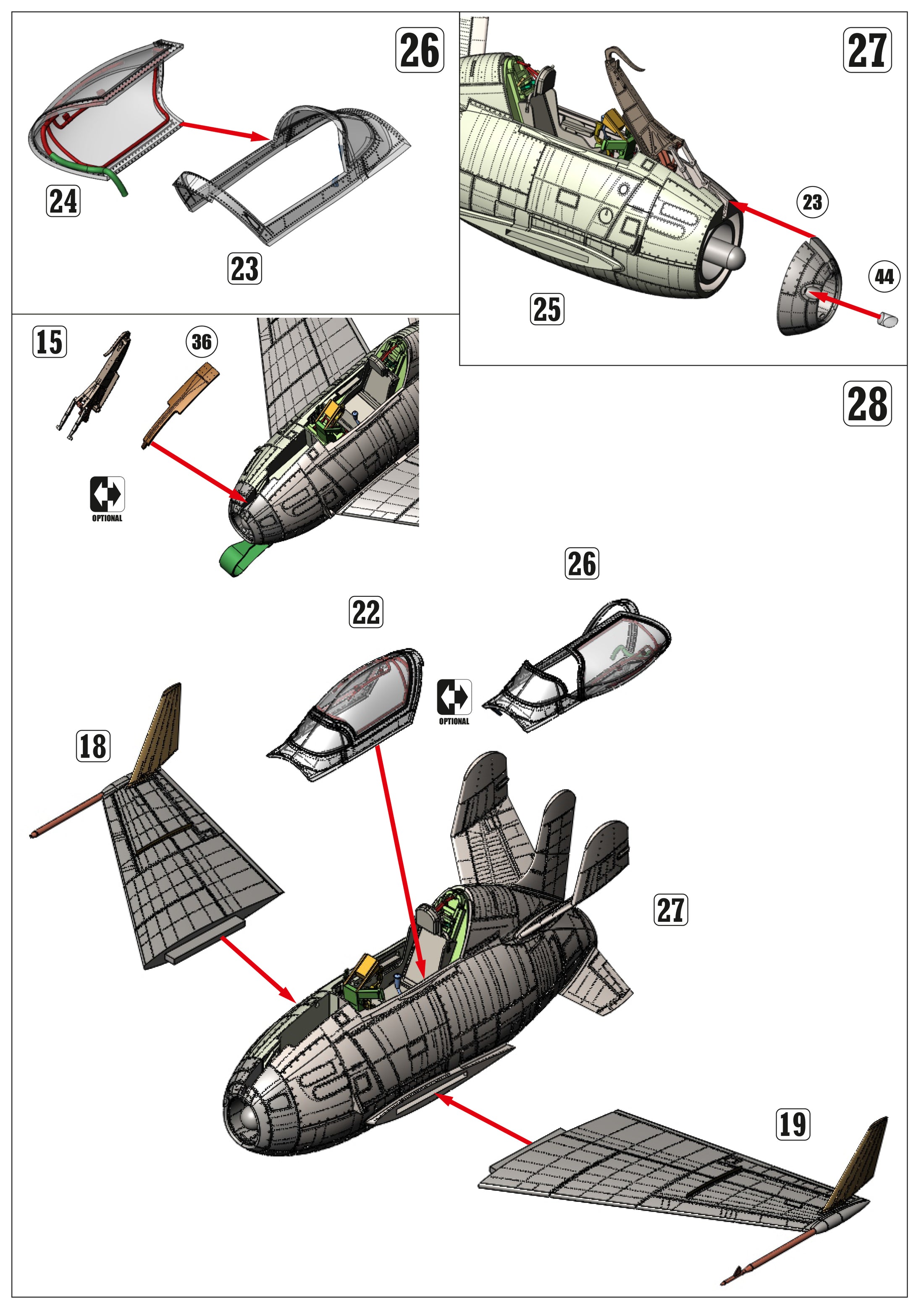 26

24

23

27

23

44

25

15

36

OPTIONAL

28

26

22

OPTIONAL

18

27

19