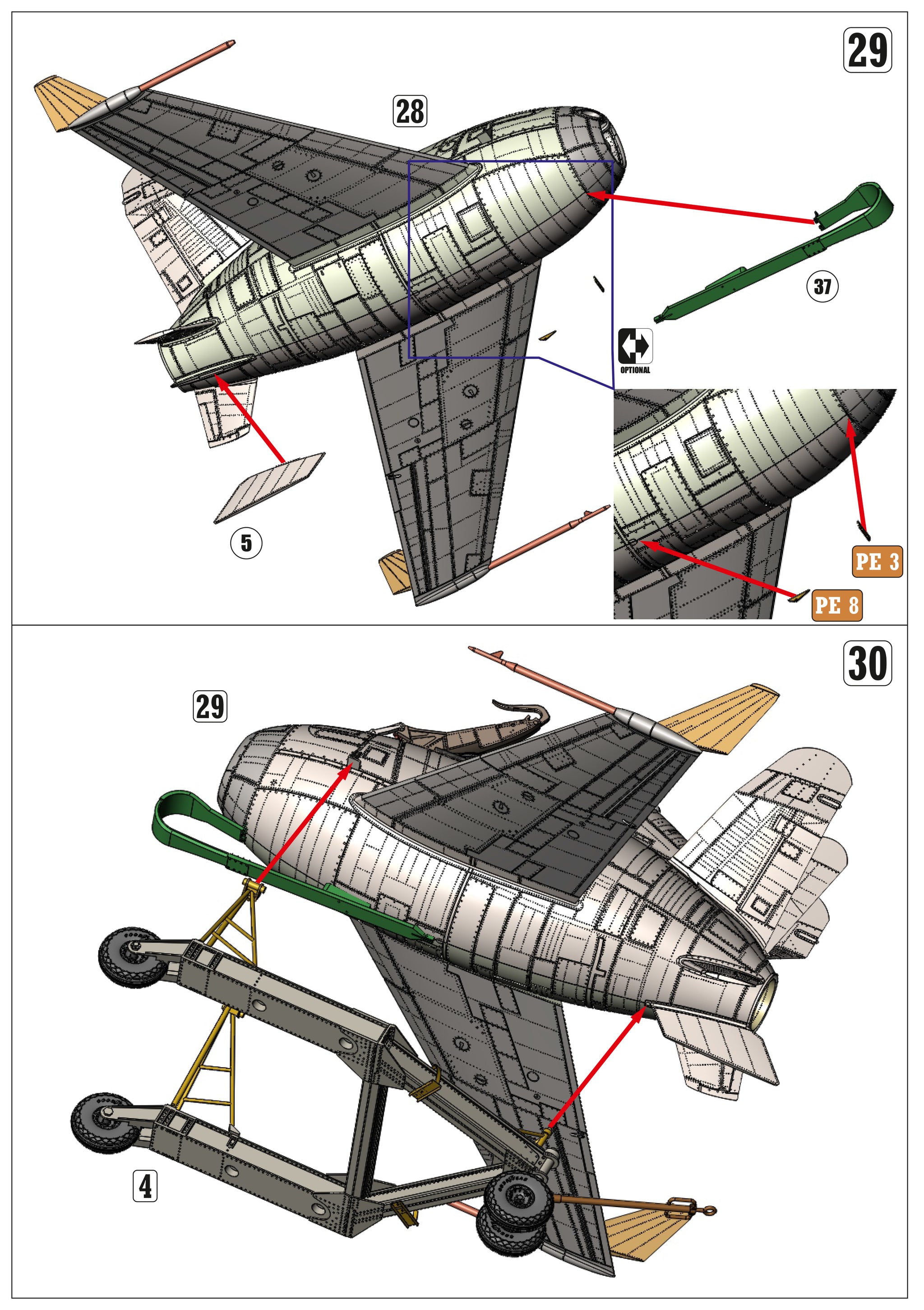 29

28

37

OPTIONAL

5

PE 3

PE 8

30

29

4