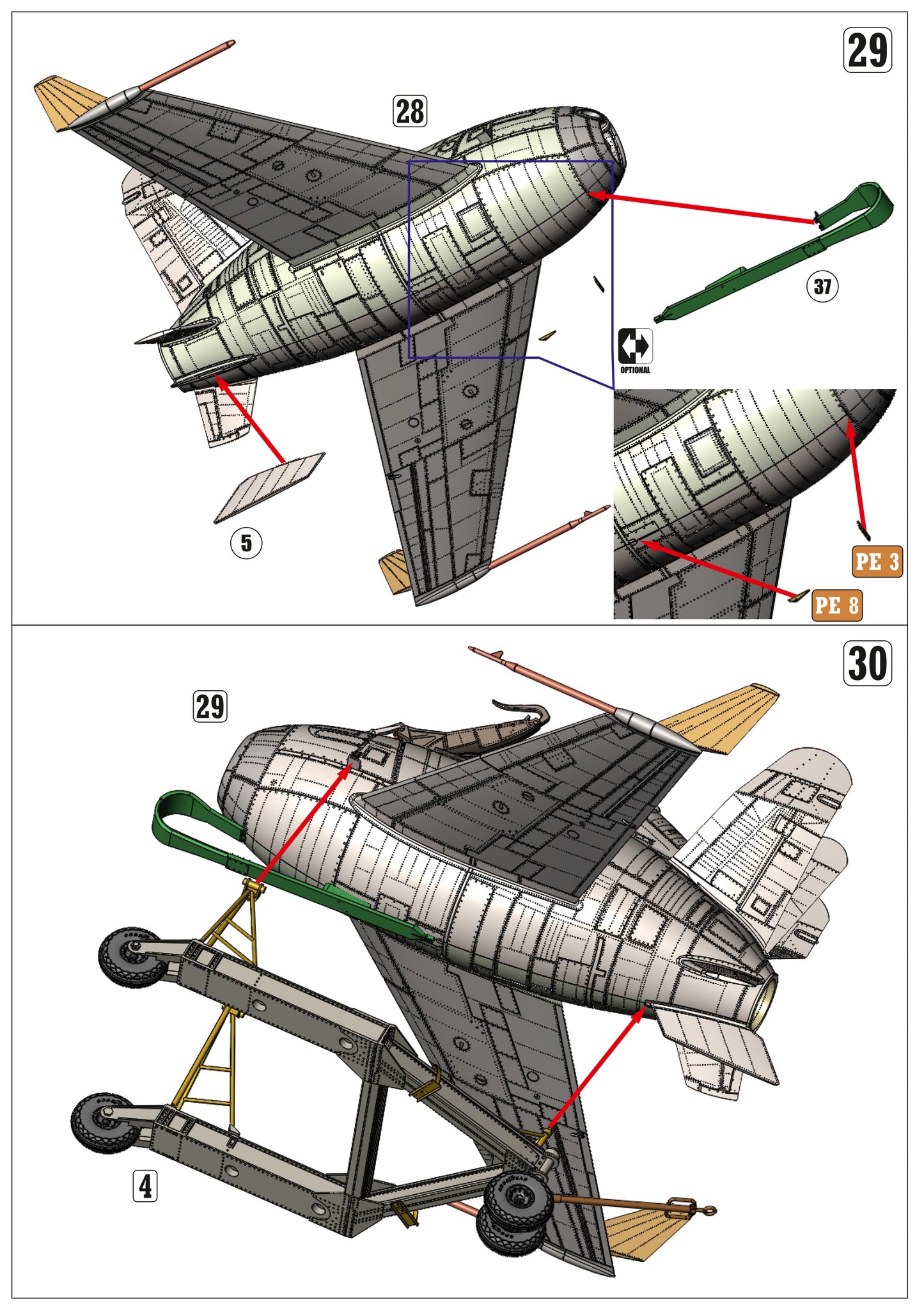 29

28

37

OPTIONAL

5

PE 3

PE 8

30

29

4