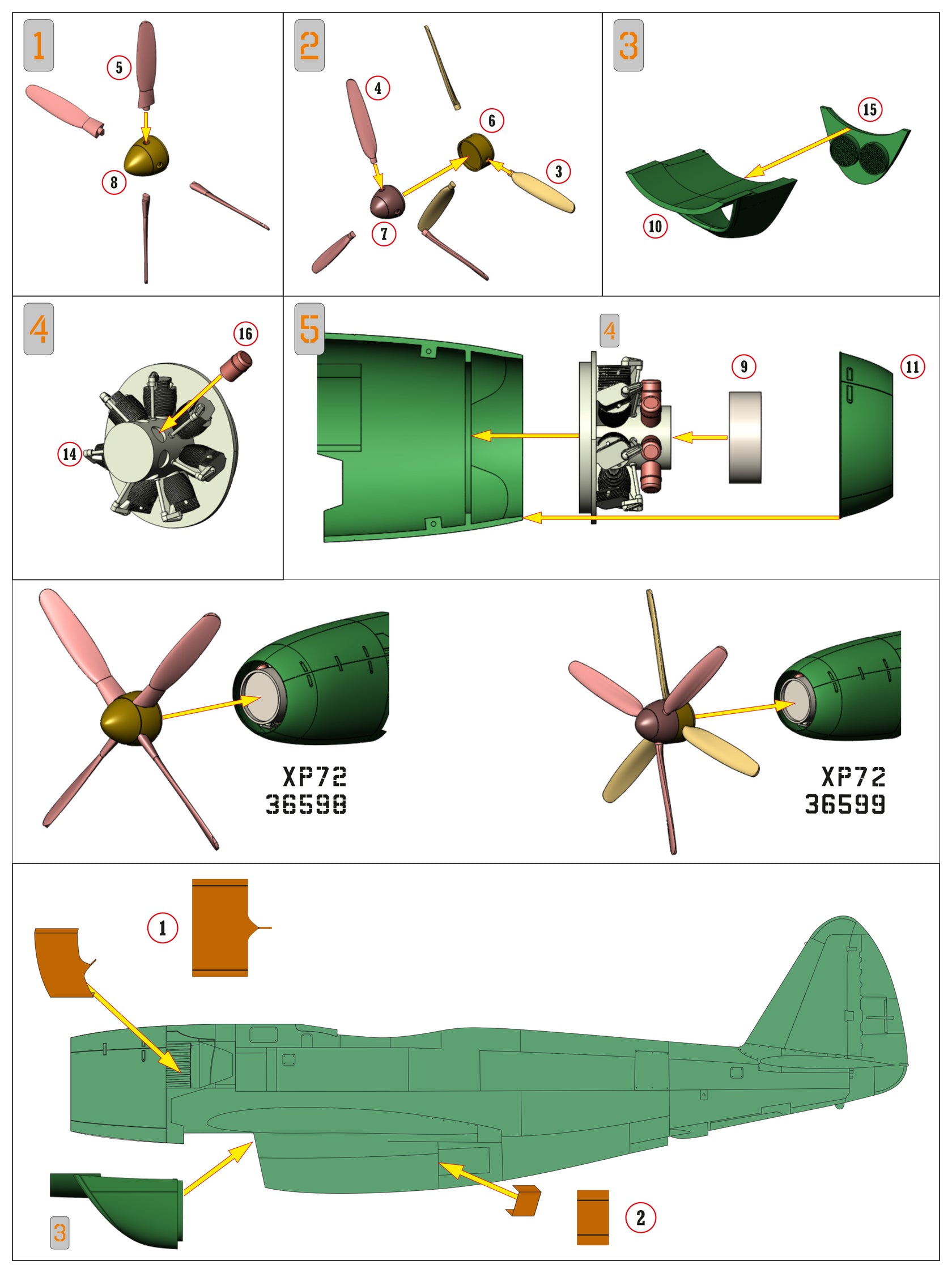 1
5
8

2
4
6
3
7

3
15
10

4
16
14

5
4
9
11

XP72
36598

XP72
36599

1
3
2