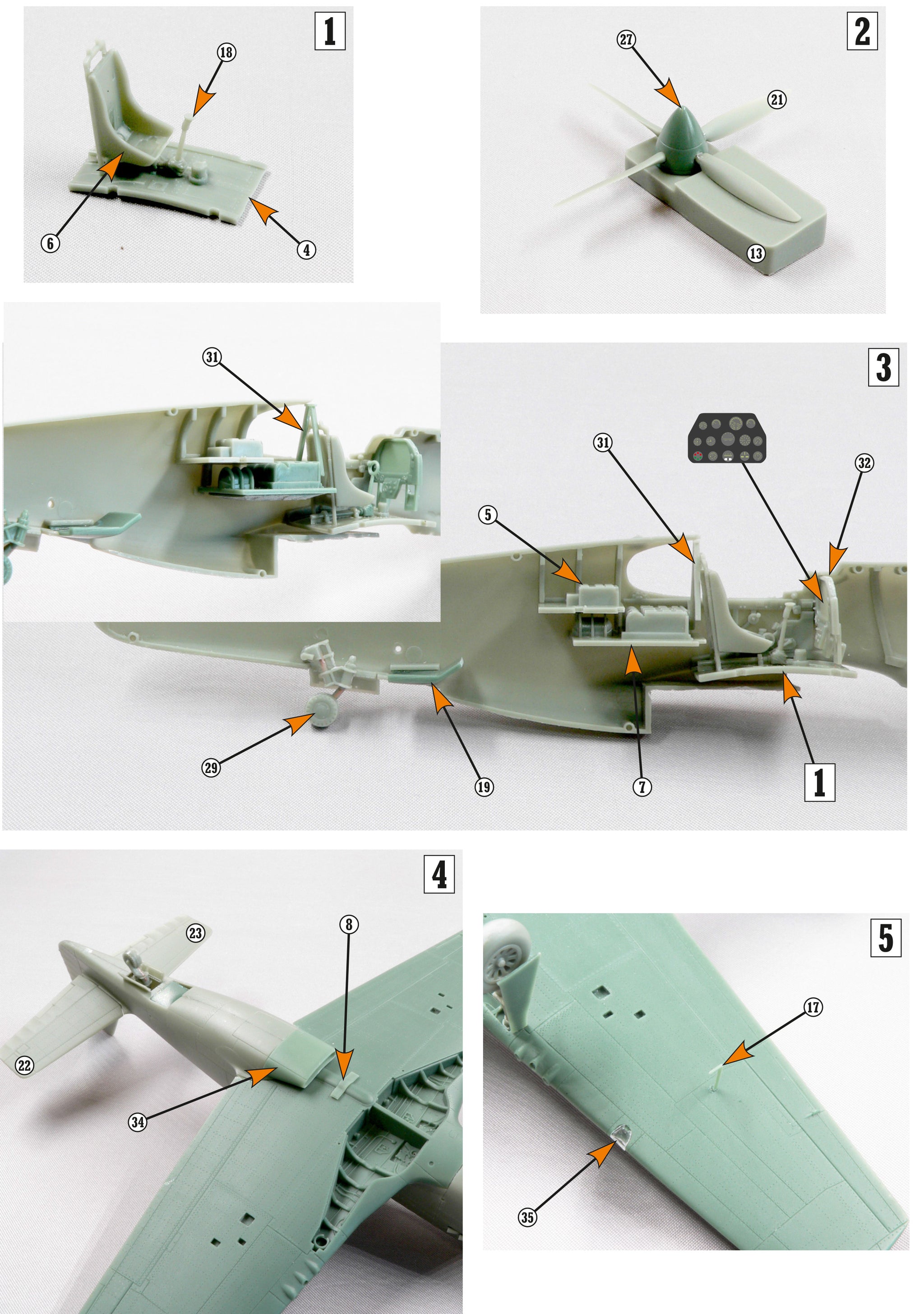 1
18
6
4

2
27
21
13

3
31
31
32
5
29
19
7
1

4
23
8
22
34

5
17
35